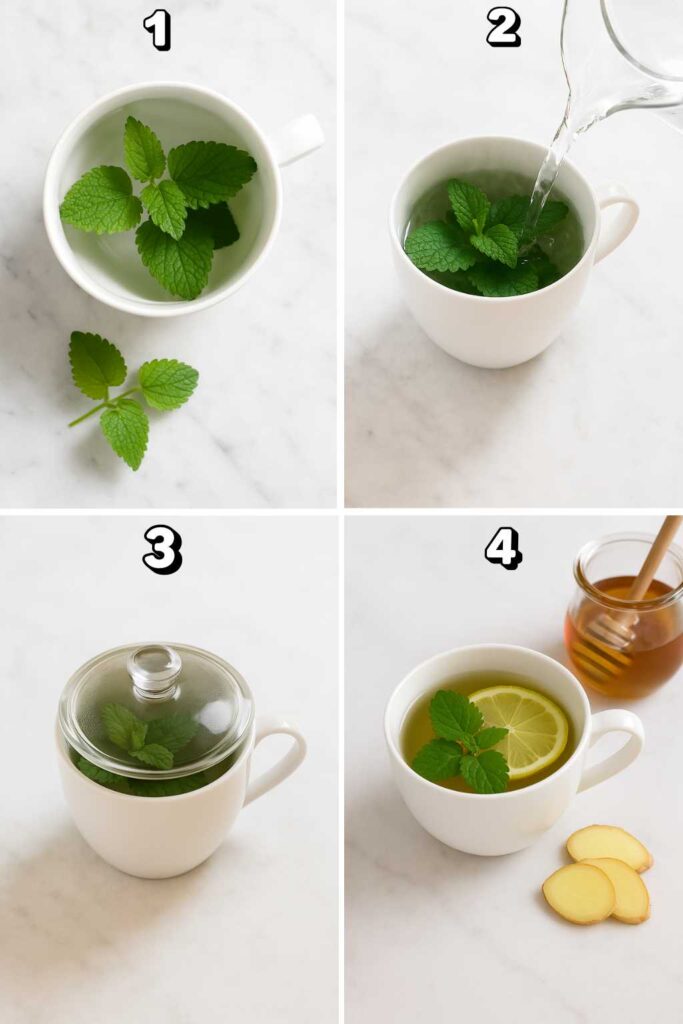 1

2

3

4