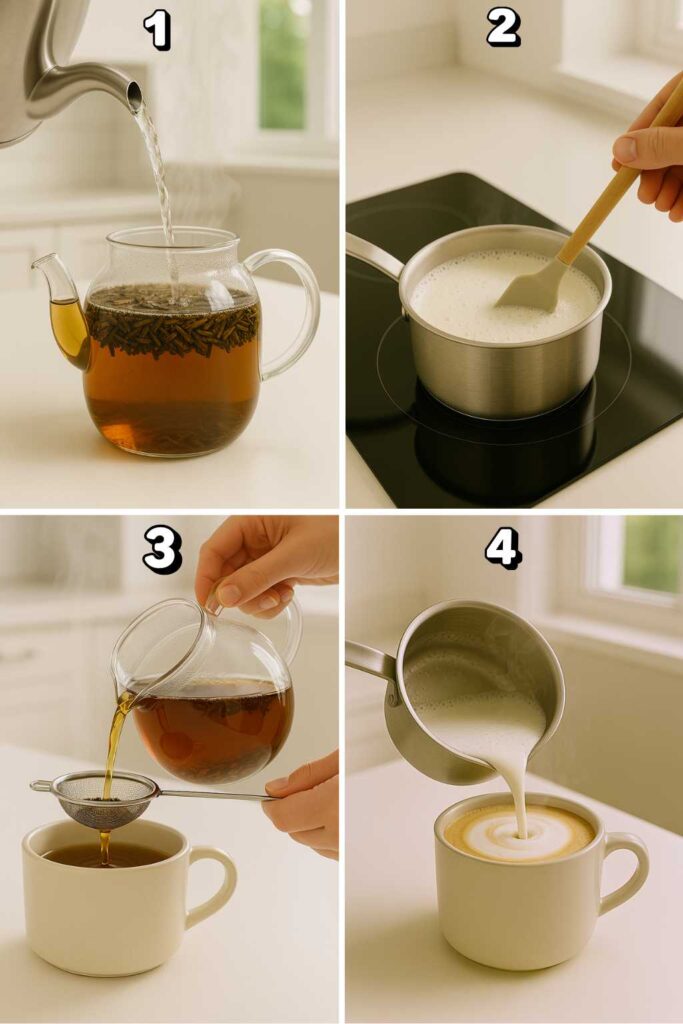 1

2

3

4