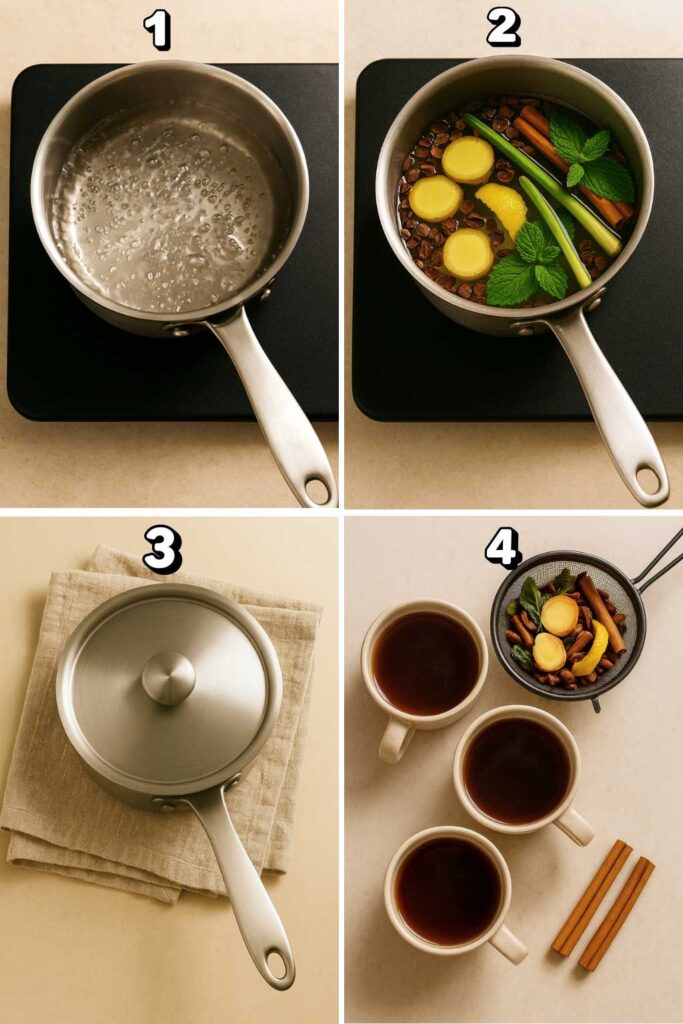 1

2

3

4