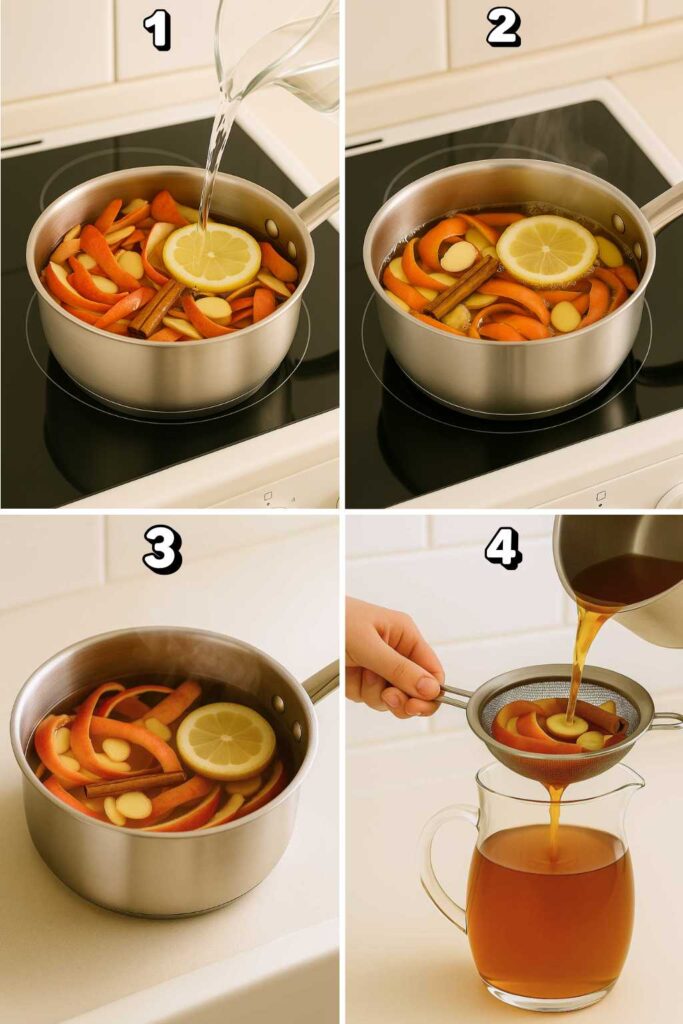 1

2

3

4