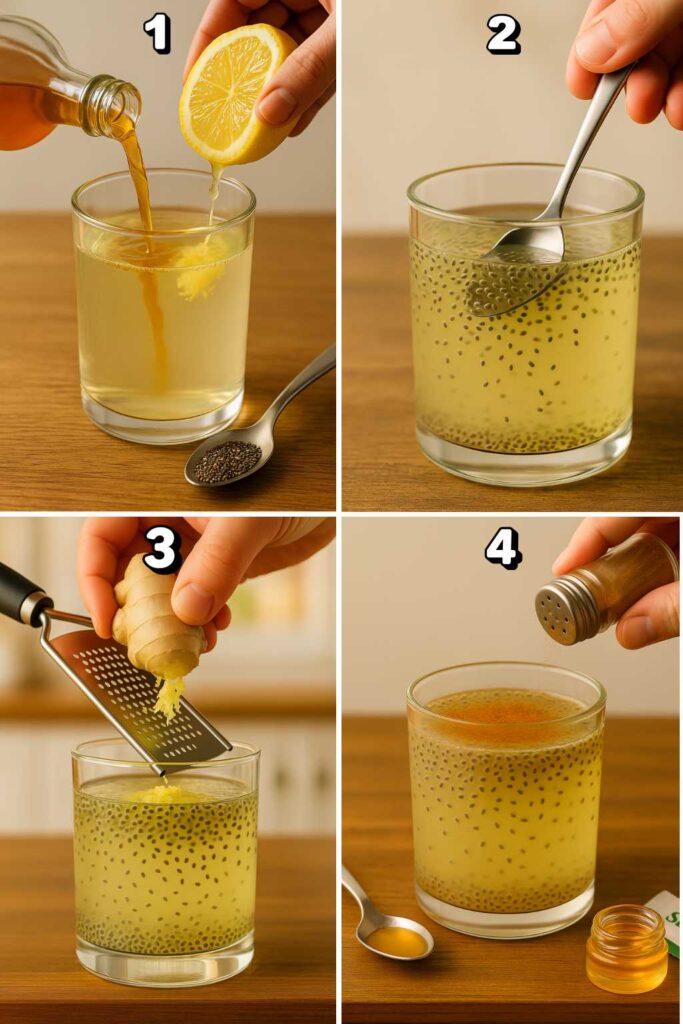 1
2
3
4