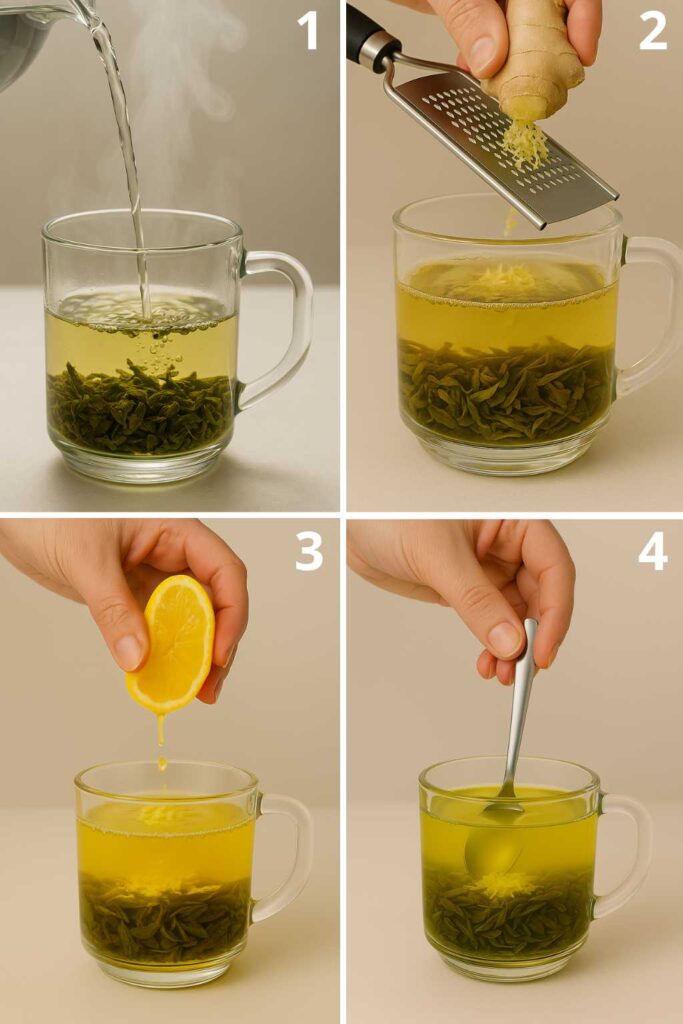 1

2

3

4