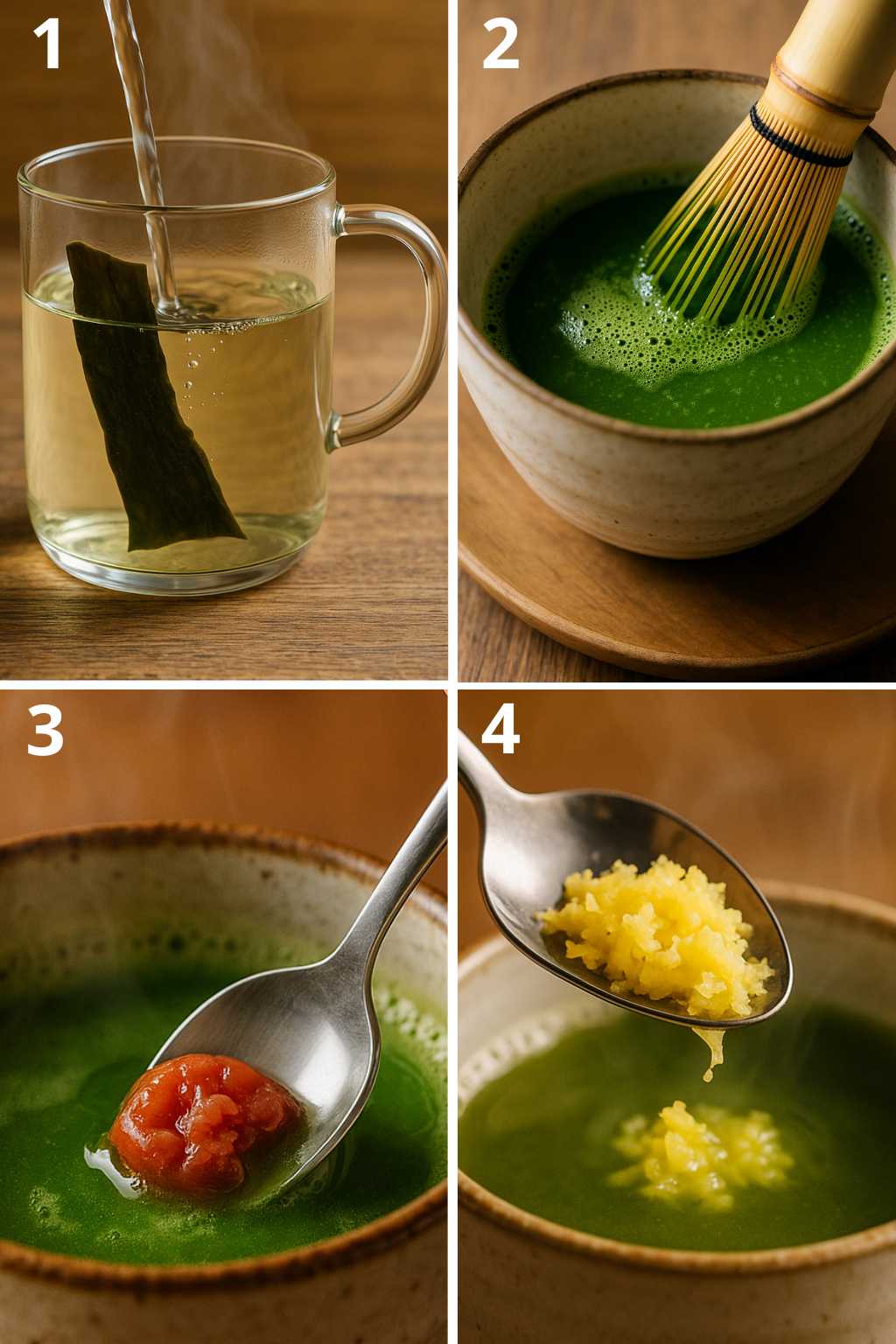 1

2

3

4